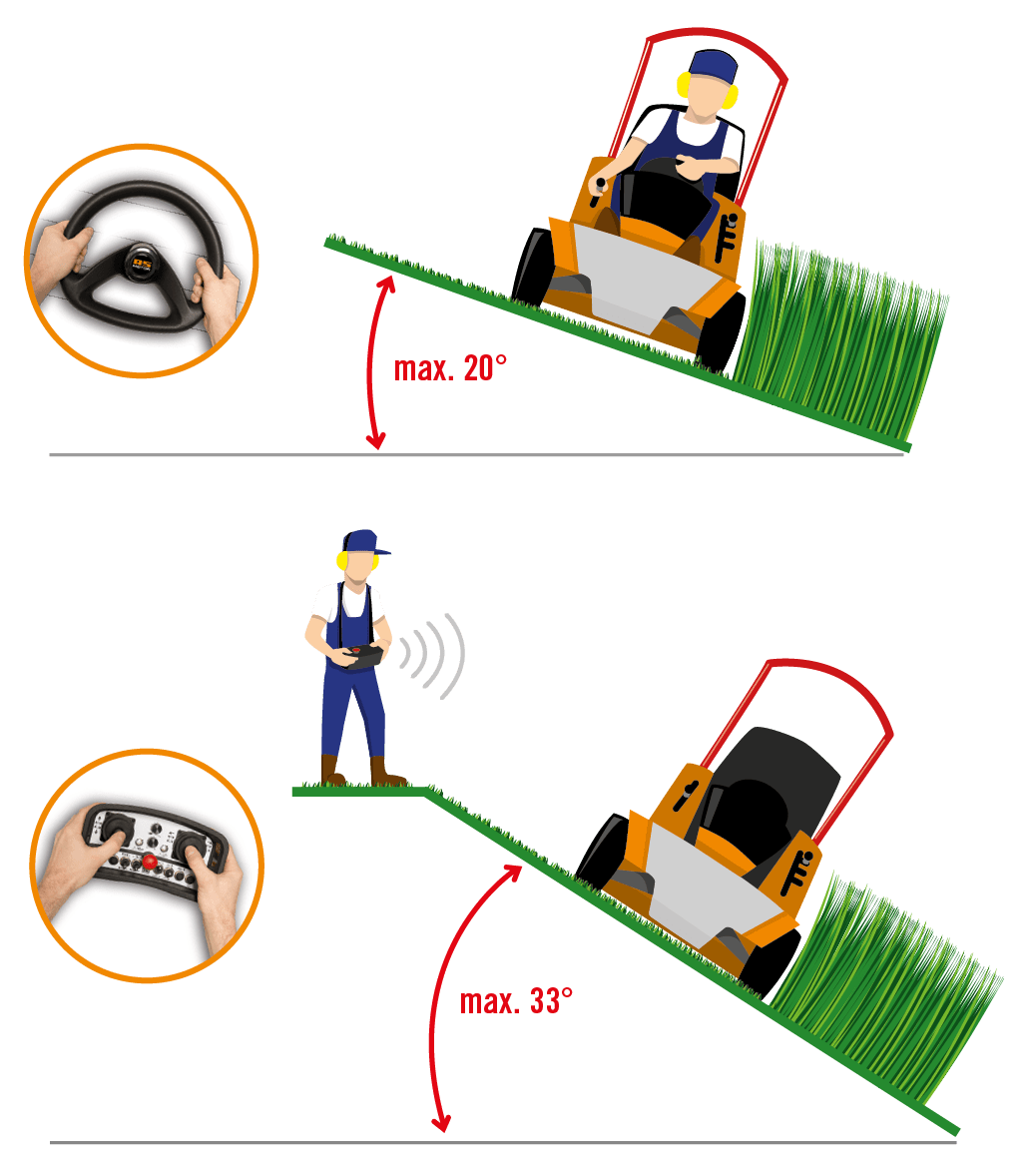 max. 20°

max. 33°